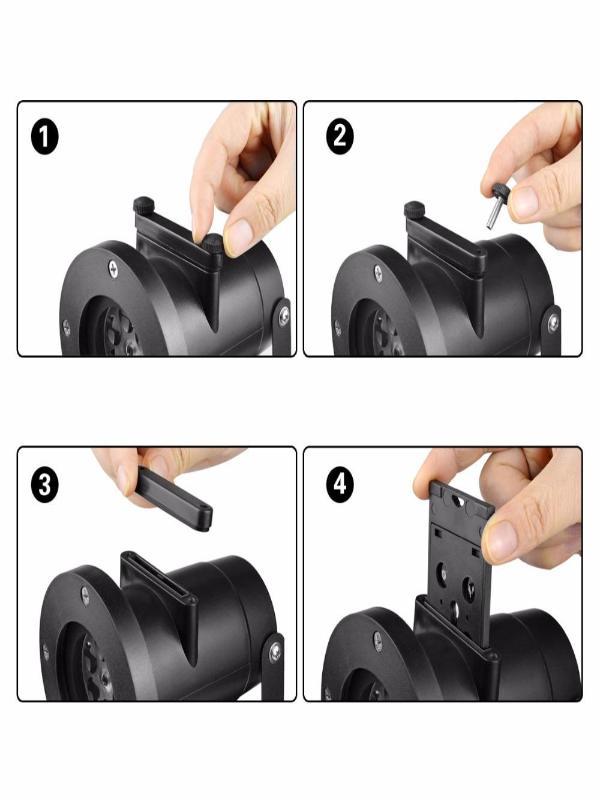 1

2

3

4