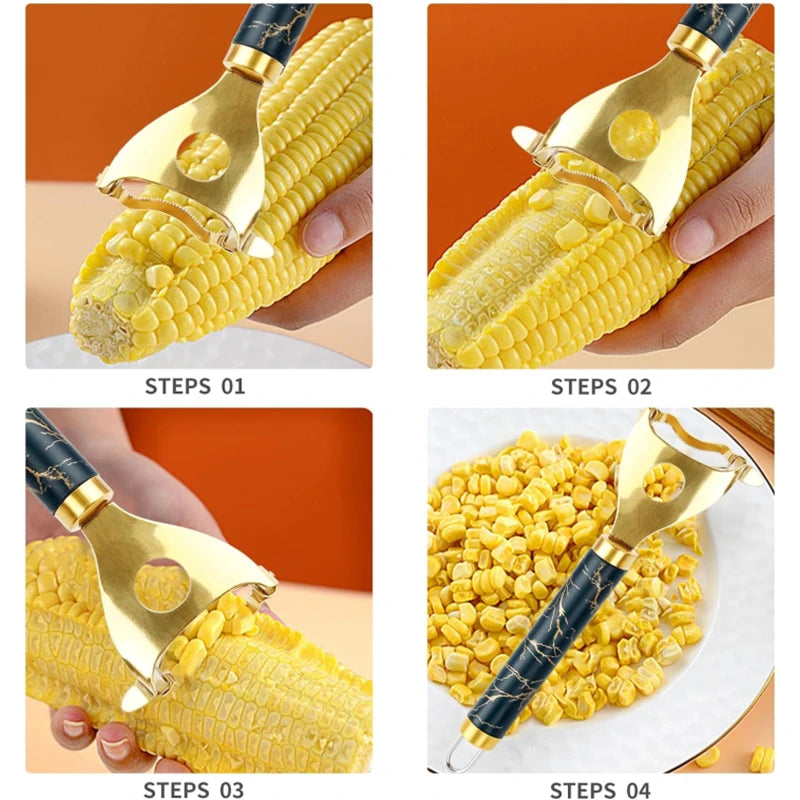 STEPS 01

STEPS 02

STEPS 03

STEPS 04