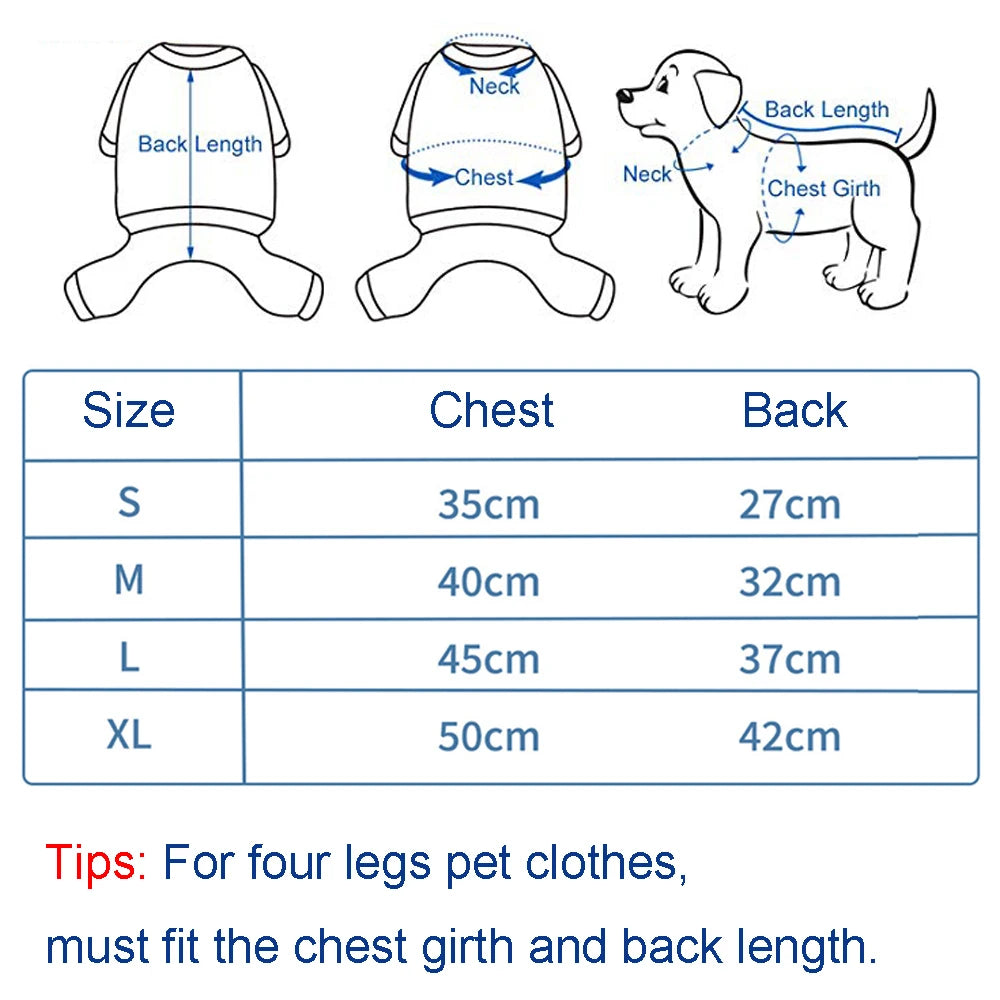 Back Length

Neck

Chest

Back Length

Neck

Chest Girth

| Size | Chest | Back |
|---|---|---|
| S | 35cm | 27cm |
| M | 40cm | 32cm |
| L | 45cm | 37cm |
| XL | 50cm | 42cm |

Tips: For four legs pet clothes, must fit the chest girth and back length.