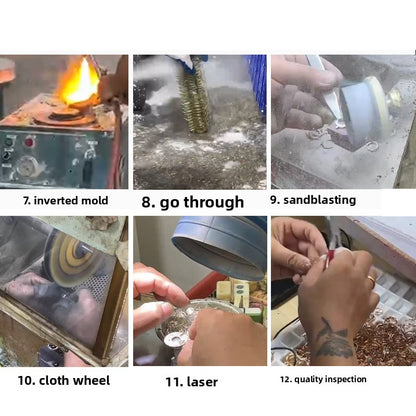 7. inverted mold

8. go through

9. sandblasting

10. cloth wheel

11. laser

12. quality inspection